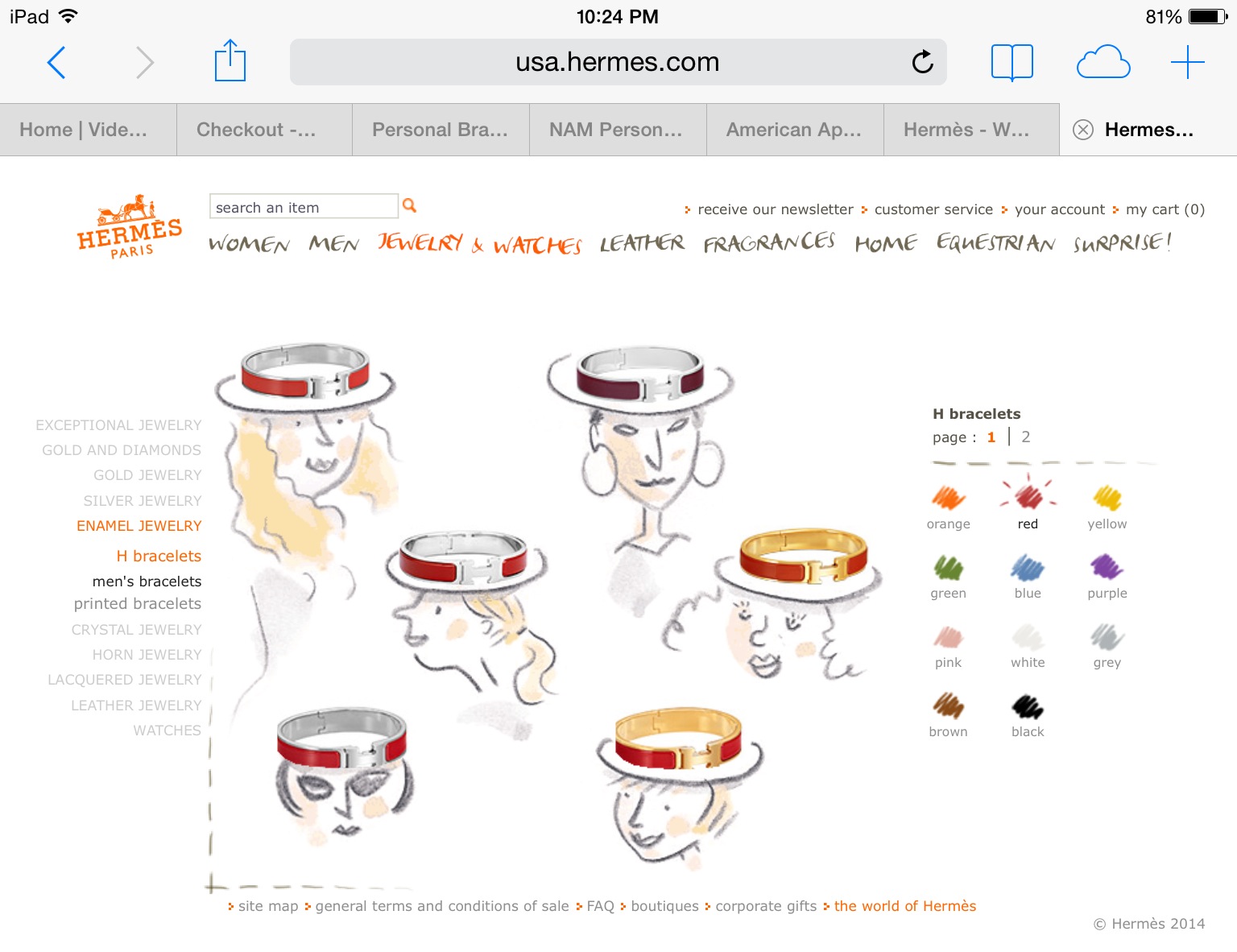 iPad 10:24 PM 81%

usa.hermes.com

Home | Vide... Checkout -... Personal Bra... NAM Person... American Ap... Hermès - W... Hermes...

HERMÈS PARIS

search an item

receive our newsletter customer service your account my cart (0)

WOMEN MEN JEWELRY & WATCHES LEATHER FRAGRANCES HOME EQUESTRIAN SURPRISE!

EXCEPTIONAL JEWELRY
GOLD AND DIAMONDS
GOLD JEWELRY
SILVER JEWELRY
ENAMEL JEWELRY
H bracelets
men's bracelets
printed bracelets
CRYSTAL JEWELRY
HORN JEWELRY
LACQUERED JEWELRY
LEATHER JEWELRY
WATCHES

H bracelets
page : 1 | 2

orange red yellow
green blue purple
pink white grey
brown black

site map general terms and conditions of sale FAQ boutiques corporate gifts the world of Hermès

© Hermès 2014